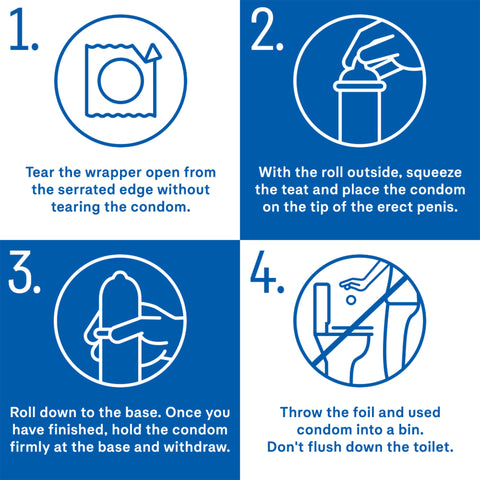 1.

Tear the wrapper open from the serrated edge without tearing the condom.

2.

With the roll outside, squeeze the teat and place the condom on the tip of the erect penis.

3.

Roll down to the base. Once you have finished, hold the condom firmly at the base and withdraw.

4.

Throw the foil and used condom into a bin.
Don't flush down the toilet.