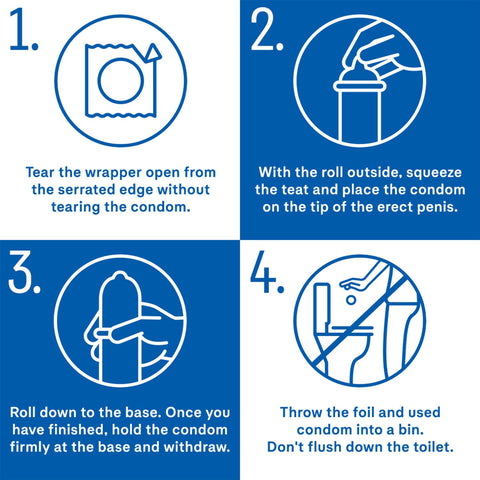 1.

Tear the wrapper open from the serrated edge without tearing the condom.

2.

With the roll outside, squeeze the teat and place the condom on the tip of the erect penis.

3.

Roll down to the base. Once you have finished, hold the condom firmly at the base and withdraw.

4.

Throw the foil and used condom into a bin.
Don't flush down the toilet.