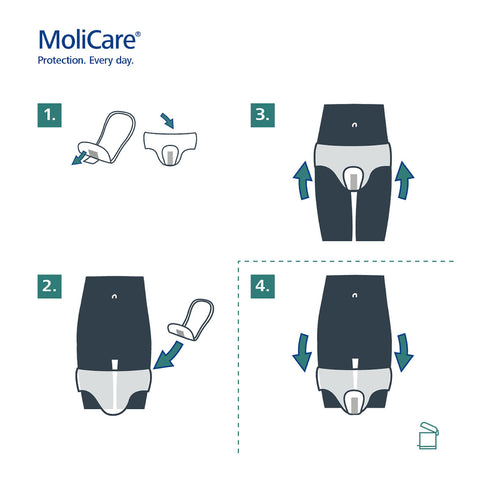 MoliCare®
Protection. Every day.

1.

3.

2.

4.